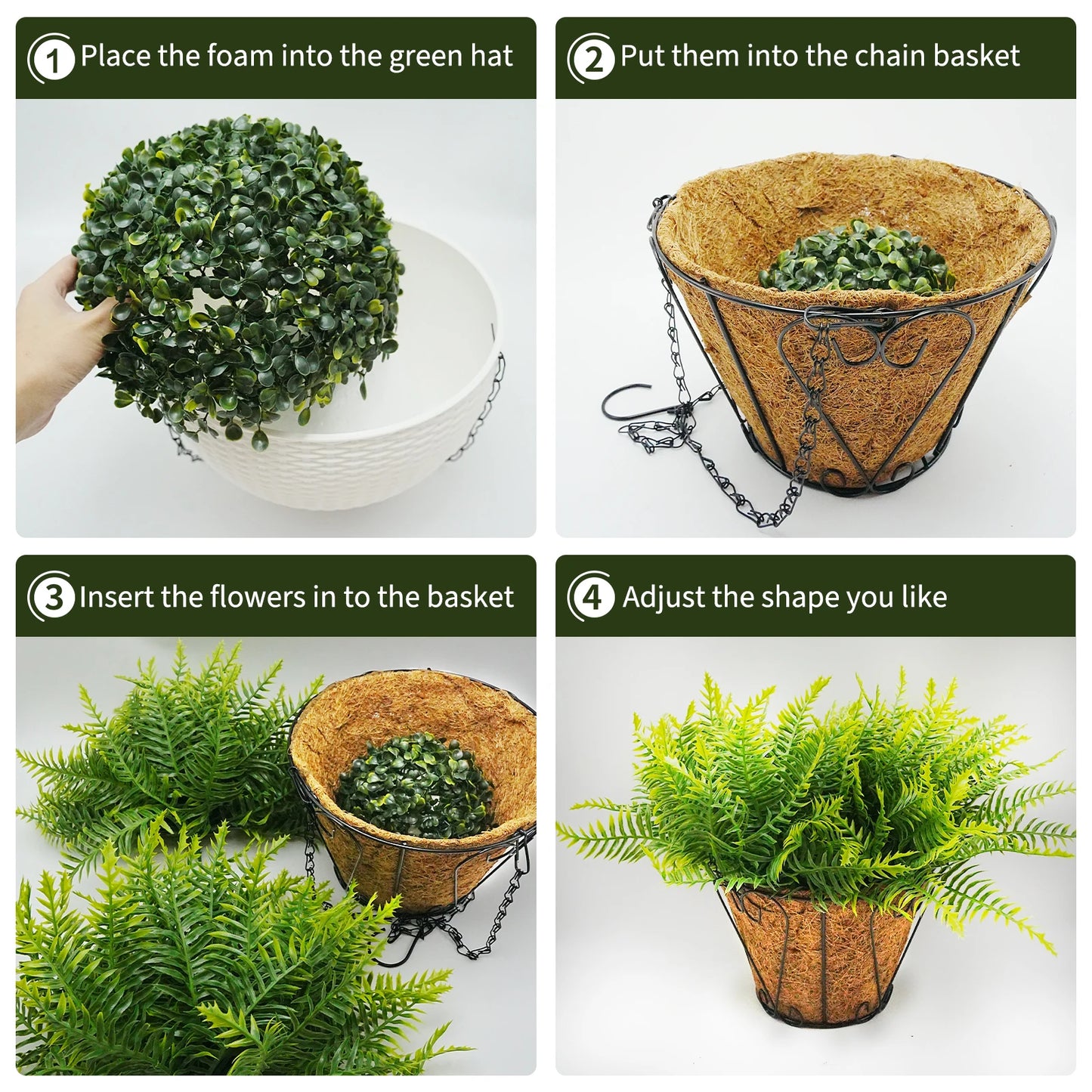 1 Place the foam into the green hat

2 Put them into the chain basket

3 Insert the flowers in to the basket

4 Adjust the shape you like